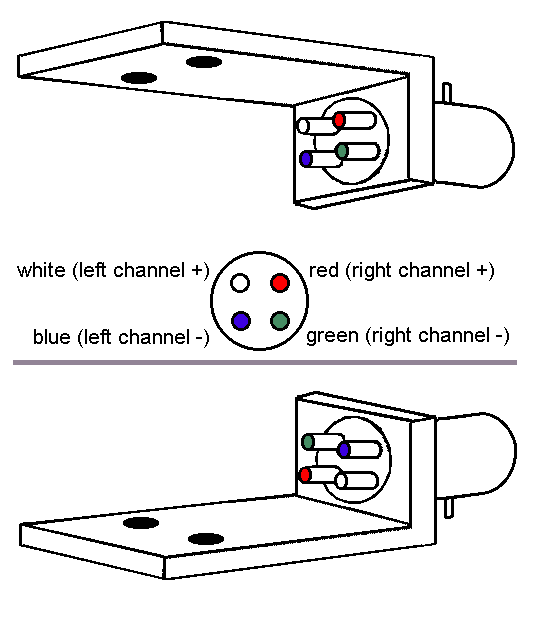 white (left channel +)

red (right channel +)

blue (left channel -)

green (right channel -)